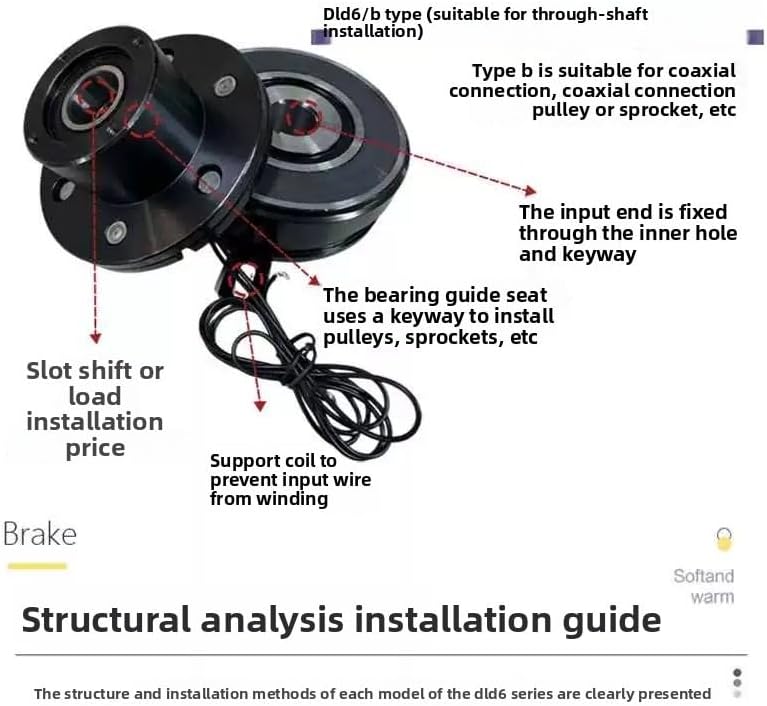 Dld6/b type (suitable for through-shaft installation)

Type b is suitable for coaxial connection, coaxial connection pulley or sprocket, etc

The input end is fixed through the inner hole and keyway

The bearing guide seat uses a keyway to install pulleys, sprockets, etc

Slot shift or load installation price

Support coil to prevent input wire from winding

Brake

Softand warm

Structural analysis installation guide

The structure and installation methods of each model of the dld6 series are clearly presented