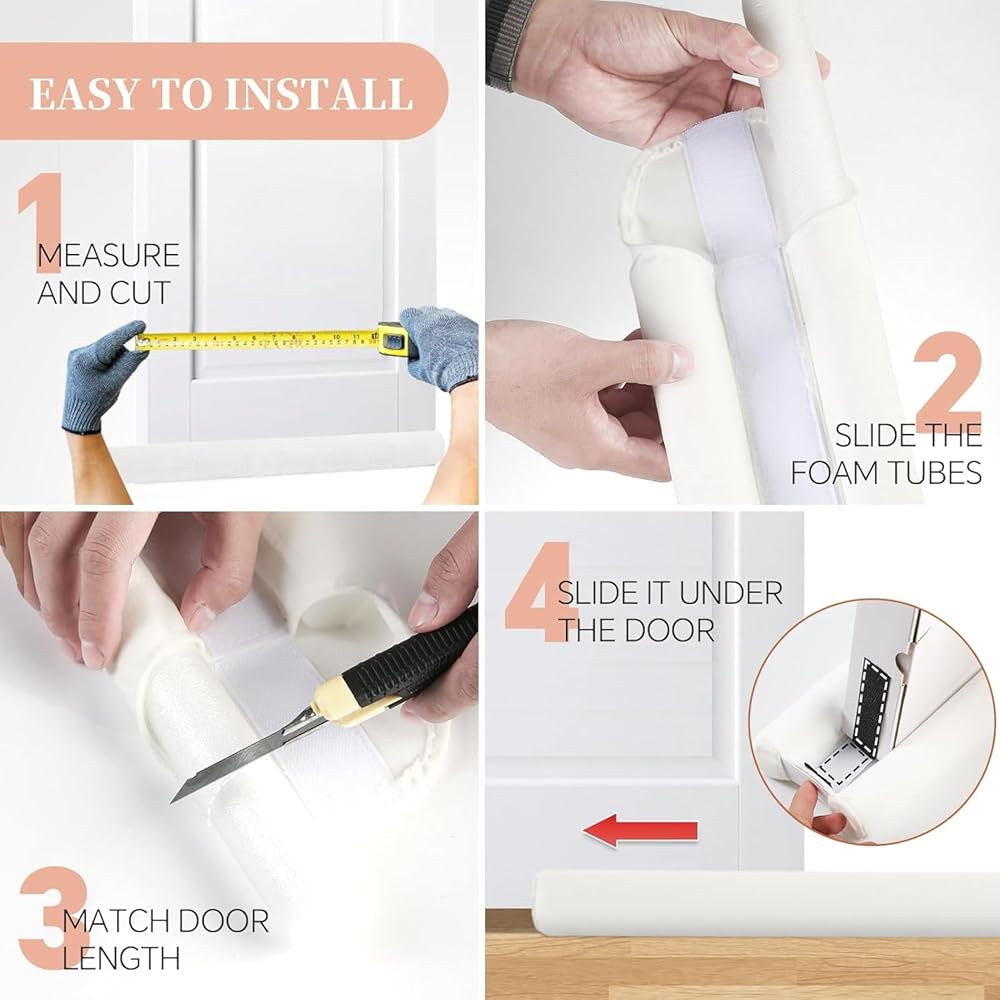 EASY TO INSTALL

1
MEASURE AND CUT

2
SLIDE THE FOAM TUBES

3
MATCH DOOR LENGTH

4
SLIDE IT UNDER THE DOOR