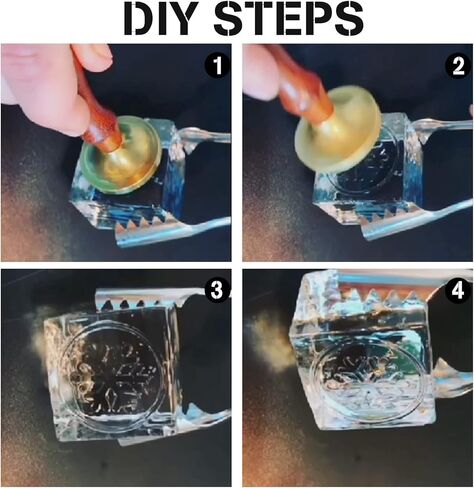 DIY STEPS

1

2

3

4