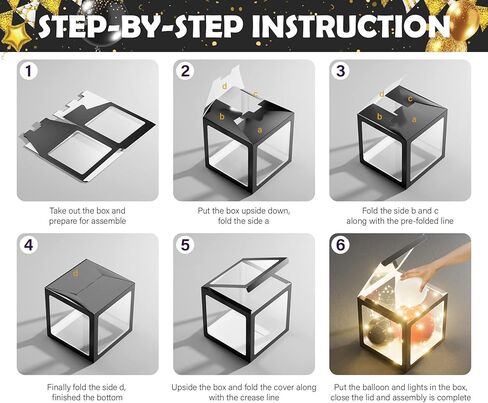 STEP-BY-STEP INSTRUCTION

1

Take out the box and prepare for assemble

2

d
c
b
a

Put the box upside down, fold the side a

3

d
c
b
a

Fold the side b and c along with the pre-folded line

4

d

Finally fold the side d, finished the bottom

5

Upside the box and fold the cover along with the crease line

6

Put the balloon and lights in the box, close the lid and assembly is complete