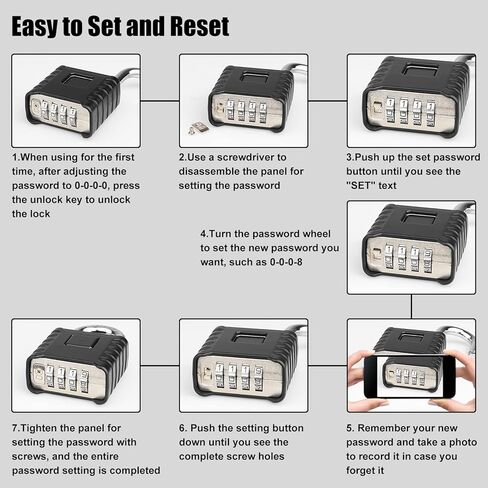 Easy to Set and Reset

1.When using for the first time, after adjusting the password to 0-0-0-0, press the unlock key to unlock the lock

2.Use a screwdriver to disassemble the panel for setting the password

3.Push up the set password button until you see the "SET" text

4.Turn the password wheel to set the new password you want, such as 0-0-0-8

7.Tighten the panel for setting the password with screws, and the entire password setting is completed

6. Push the setting button down until you see the complete screw holes

5. Remember your new password and take a photo to record it in case you forget it