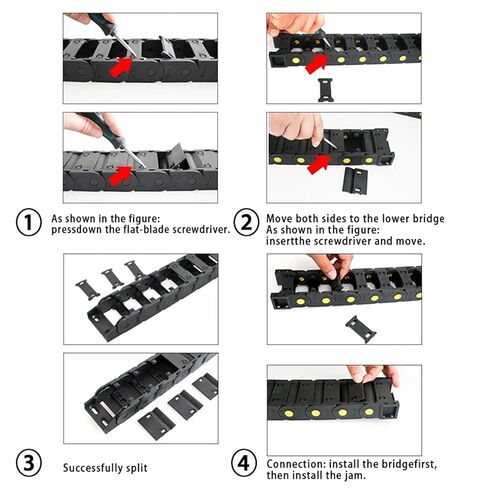 ① As shown in the figure:
pressdown the flat-blade screwdriver.

② Move both sides to the lower bridge
As shown in the figure:
insertthe screwdriver and move.

③ Successfully split

④ Connection: install the bridgefirst,
then install the jam.