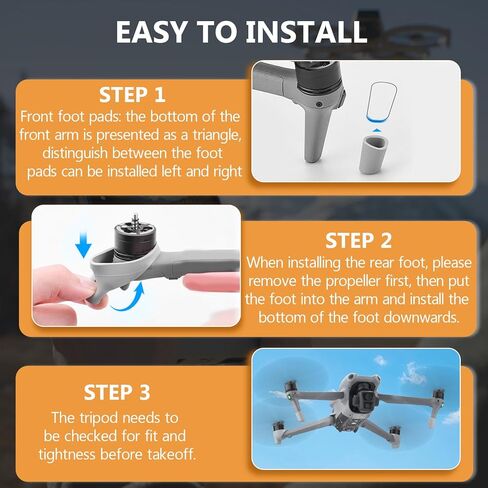 EASY TO INSTALL

STEP 1
Front foot pads: the bottom of the front arm is presented as a triangle, distinguish between the foot pads can be installed left and right

STEP 2
When installing the rear foot, please remove the propeller first, then put the foot into the arm and install the bottom of the foot downwards.

STEP 3
The tripod needs to be checked for fit and tightness before takeoff.