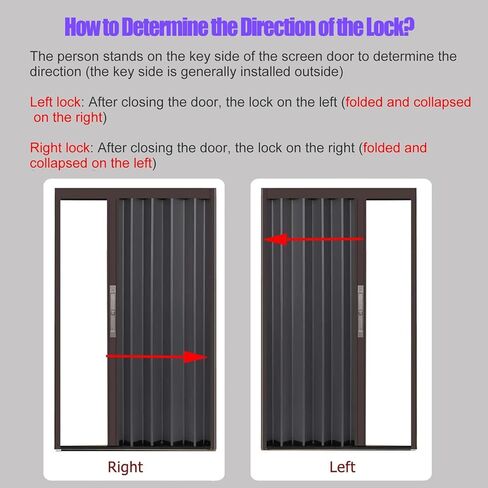 How to Determine the Direction of the Lock?

The person stands on the key side of the screen door to determine the direction (the key side is generally installed outside)

Left lock: After closing the door, the lock on the left (folded and collapsed on the right)

Right lock: After closing the door, the lock on the right (folded and collapsed on the left)

Right

Left