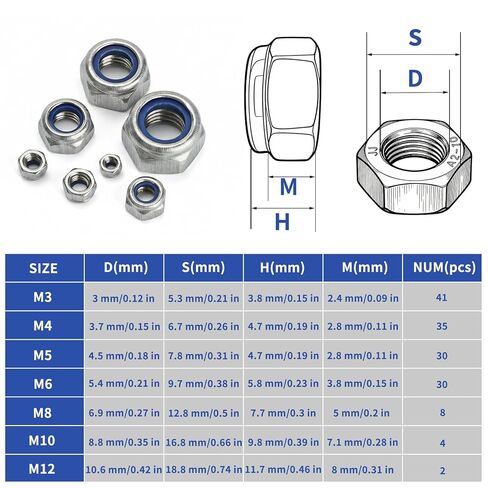 M
H
S
D
JJ
A2-70

| SIZE | D(mm) | S(mm) | H(mm) | M(mm) | NUM(pcs) |
|---|---|---|---|---|---|
| M3 | 3 mm/0.12 in | 5.3 mm/0.21 in | 3.8 mm/0.15 in | 2.4 mm/0.09 in | 41 |
| M4 | 3.7 mm/0.15 in | 6.7 mm/0.26 in | 4.7 mm/0.19 in | 2.8 mm/0.11 in | 35 |
| M5 | 4.5 mm/0.18 in | 7.8 mm/0.31 in | 4.7 mm/0.19 in | 2.8 mm/0.11 in | 30 |
| M6 | 5.4 mm/0.21 in | 9.7 mm/0.38 in | 5.8 mm/0.23 in | 3.8 mm/0.15 in | 30 |
| M8 | 6.9 mm/0.27 in | 12.8 mm/0.5 in | 7.7 mm/0.3 in | 5 mm/0.2 in | 8 |
| M10 | 8.8 mm/0.35 in | 16.8 mm/0.66 in | 9.8 mm/0.39 in | 7.1 mm/0.28 in | 4 |
| M12 | 10.6 mm/0.42 in | 18.8 mm/0.74 in | 11.7 mm/0.46 in | 8 mm/0.31 in | 2 |