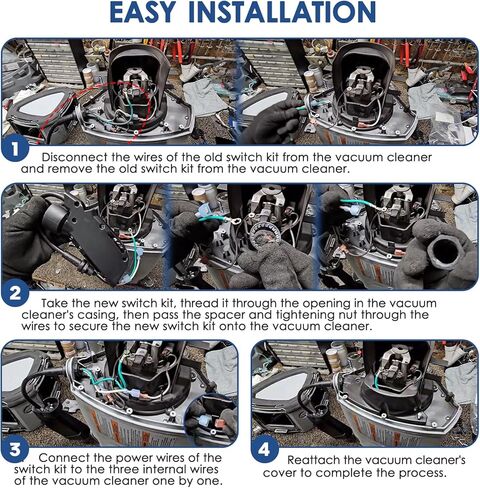 EASY INSTALLATION

1
Disconnect the wires of the old switch kit from the vacuum cleaner and remove the old switch kit from the vacuum cleaner.

2
Take the new switch kit, thread it through the opening in the vacuum cleaner's casing, then pass the spacer and tightening nut through the wires to secure the new switch kit onto the vacuum cleaner.

3
Connect the power wires of the switch kit to the three internal wires of the vacuum cleaner one by one.

4
Reattach the vacuum cleaner's cover to complete the process.