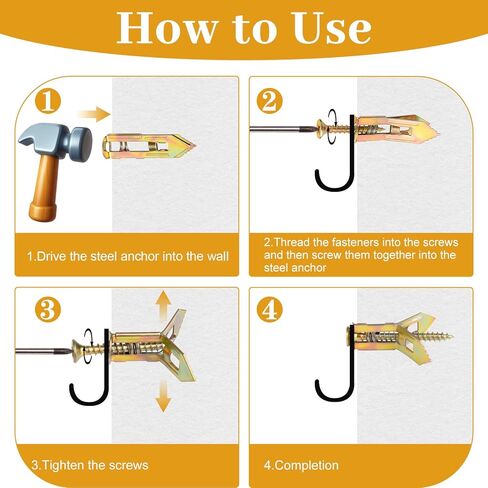 How to Use

1

1.Drive the steel anchor into the wall

2

2.Thread the fasteners into the screws and then screw them together into the steel anchor

3

3.Tighten the screws

4

4.Completion