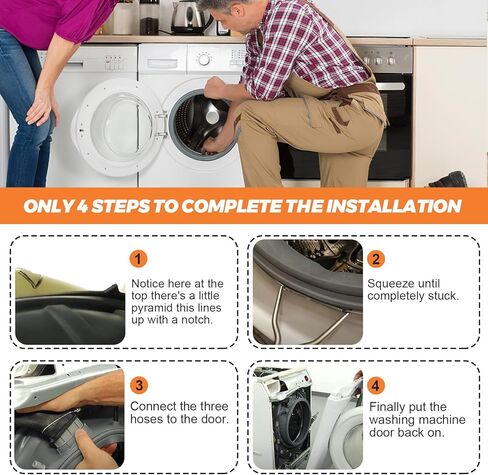 ONLY 4 STEPS TO COMPLETE THE INSTALLATION

1
Notice here at the top there's a little pyramid this lines up with a notch.

2
Squeeze until completely stuck.

3
Connect the three hoses to the door.

4
Finally put the washing machine door back on.