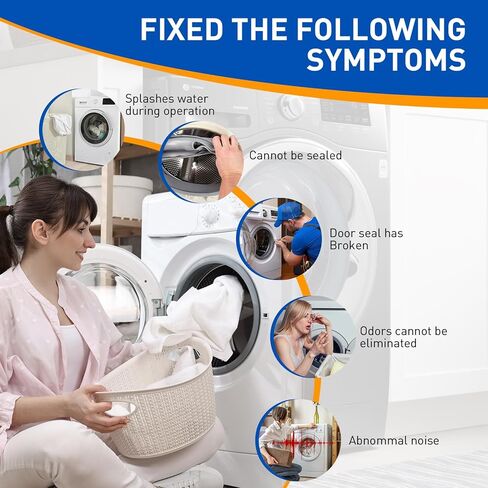 FIXED THE FOLLOWING SYMPTOMS

Splashes water during operation

Cannot be sealed

Door seal has Broken

Odors cannot be eliminated

Abnommal noise