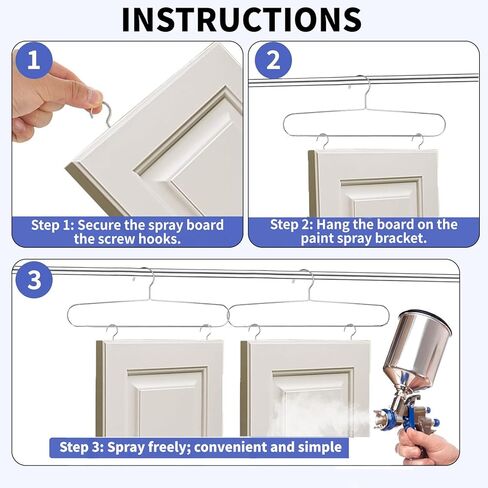 INSTRUCTIONS

1

Step 1: Secure the spray board the screw hooks.

2

Step 2: Hang the board on the paint spray bracket.

3

Step 3: Spray freely; convenient and simple