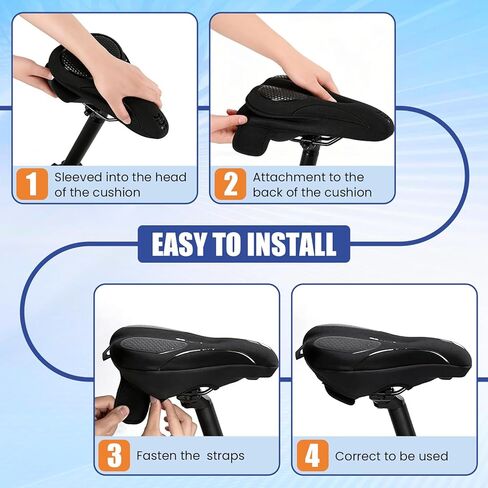 1 Sleeved into the head of the cushion

2 Attachment to the back of the cushion

EASY TO INSTALL

3 Fasten the  straps

4 Correct to be used