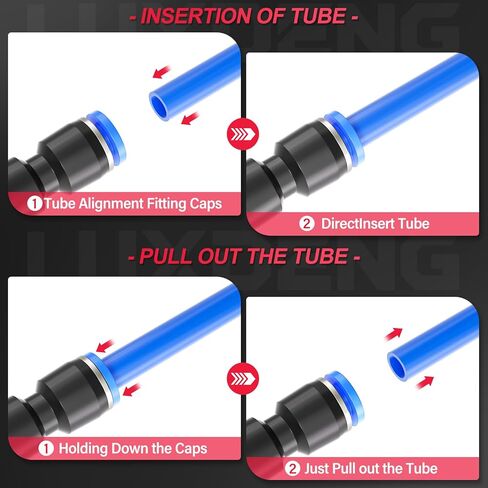 - INSERTION OF TUBE -

1 Tube Alignment Fitting Caps

2 DirectInsert Tube

- PULL OUT THE TUBE -

1 Holding Down the Caps

2 Just Pull out the Tube