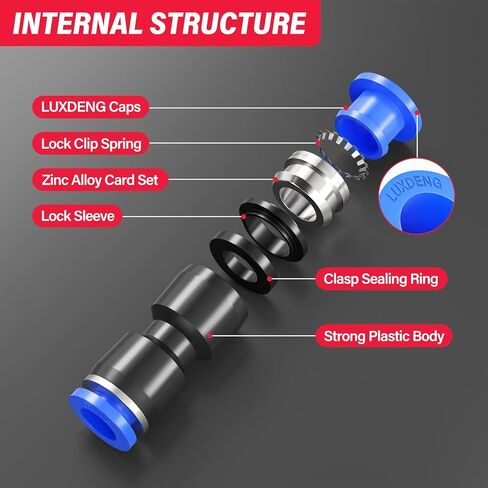 INTERNAL STRUCTURE

LUXDENG Caps

Lock Clip Spring

Zinc Alloy Card Set

Lock Sleeve

LUXDENG

Clasp Sealing Ring

Strong Plastic Body