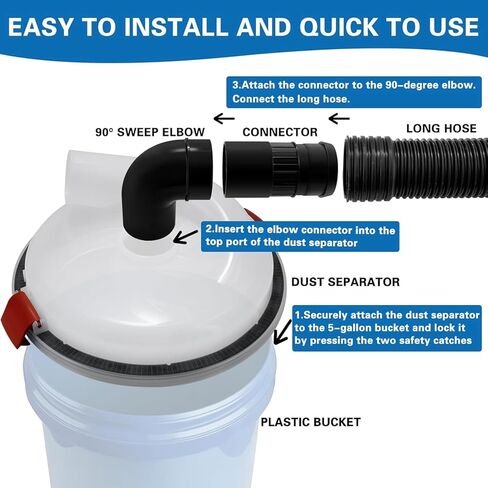 EASY TO INSTALL AND QUICK TO USE

3.Attach the connector to the 90-degree elbow. Connect the long hose.

90° SWEEP ELBOW

CONNECTOR

LONG HOSE

2.Insert the elbow connector into the top port of the dust separator

DUST SEPARATOR

1.Securely attach the dust separator to the 5-gallon bucket and lock it by pressing the two safety catches

PLASTIC BUCKET