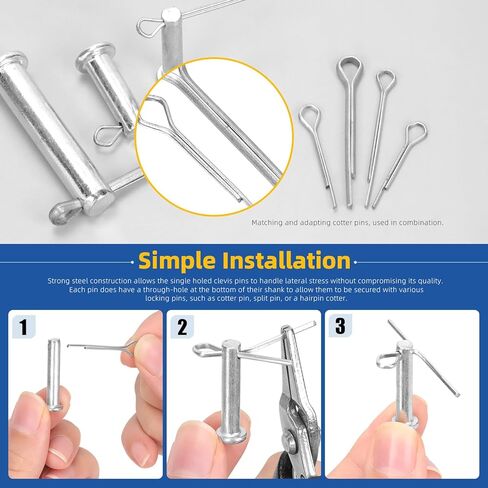 Matching and adapting cotter pins, used in combination.

Simple Installation

Strong steel construction allows the single holed clevis pins to handle lateral stress without compromising its quality. Each pin does have a through-hole at the bottom of their shank to allow them to be secured with various locking pins, such as cotter pin, split pin, or a hairpin cotter.

1

2

3