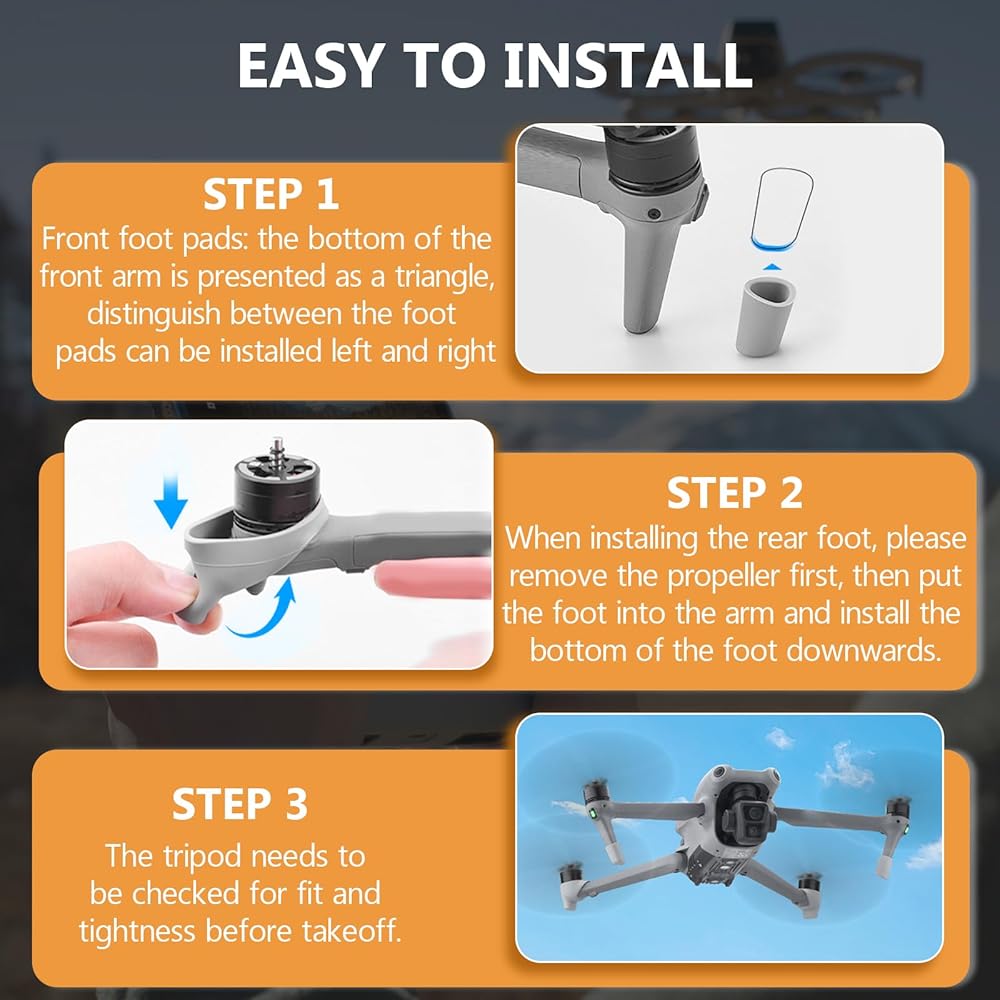 EASY TO INSTALL

STEP 1

Front foot pads: the bottom of the front arm is presented as a triangle, distinguish between the foot pads can be installed left and right

STEP 2

When installing the rear foot, please remove the propeller first, then put the foot into the arm and install the bottom of the foot downwards.

STEP 3

The tripod needs to be checked for fit and tightness before takeoff.