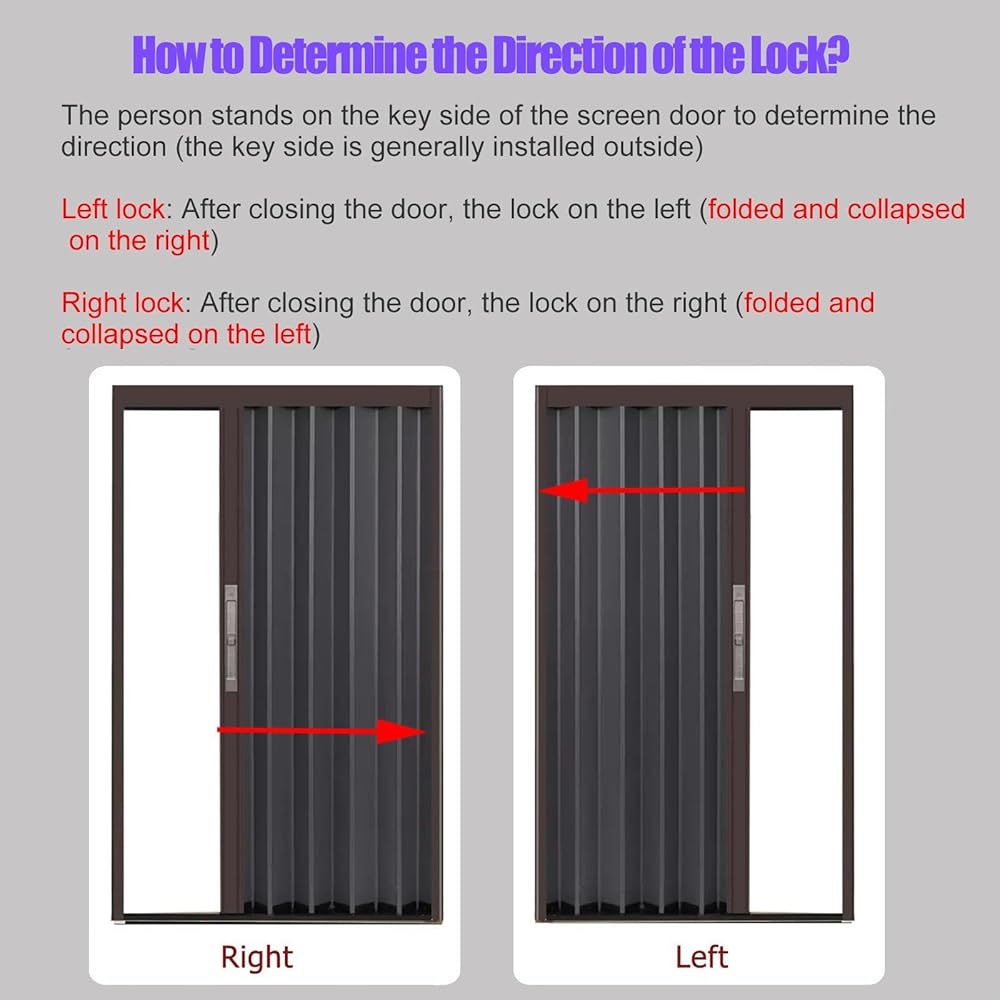 How to Determine the Direction of the Lock?

The person stands on the key side of the screen door to determine the direction (the key side is generally installed outside)

Left lock: After closing the door, the lock on the left (folded and collapsed on the right)

Right lock: After closing the door, the lock on the right (folded and collapsed on the left)

Right

Left