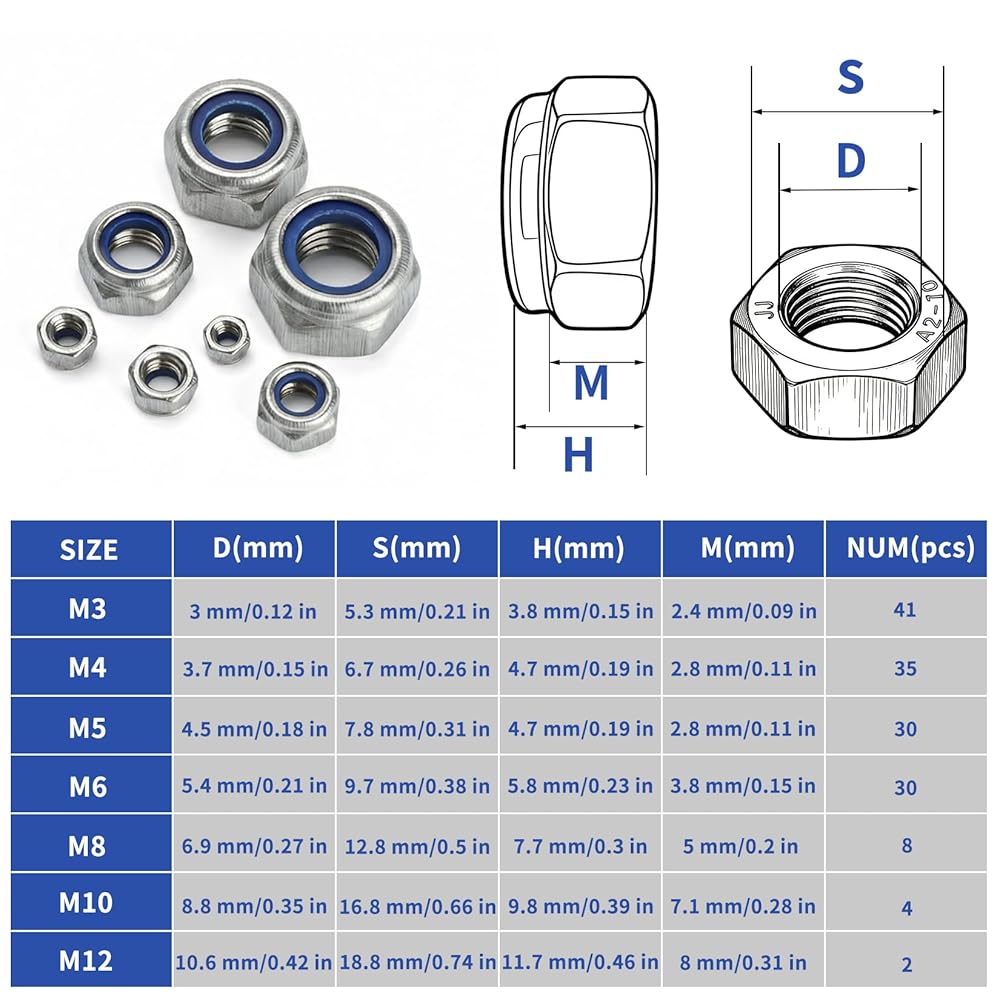 S

D

JJ A2-70

M

H

| SIZE | D(mm) | S(mm) | H(mm) | M(mm) | NUM(pcs) |
|---|---|---|---|---|---|
| M3 | 3 mm/0.12 in | 5.3 mm/0.21 in | 3.8 mm/0.15 in | 2.4 mm/0.09 in | 41 |
| M4 | 3.7 mm/0.15 in | 6.7 mm/0.26 in | 4.7 mm/0.19 in | 2.8 mm/0.11 in | 35 |
| M5 | 4.5 mm/0.18 in | 7.8 mm/0.31 in | 4.7 mm/0.19 in | 2.8 mm/0.11 in | 30 |
| M6 | 5.4 mm/0.21 in | 9.7 mm/0.38 in | 5.8 mm/0.23 in | 3.8 mm/0.15 in | 30 |
| M8 | 6.9 mm/0.27 in | 12.8 mm/0.5 in | 7.7 mm/0.3 in | 5 mm/0.2 in | 8 |
| M10 | 8.8 mm/0.35 in | 16.8 mm/0.66 in | 9.8 mm/0.39 in | 7.1 mm/0.28 in | 4 |
| M12 | 10.6 mm/0.42 in | 18.8 mm/0.74 in | 11.7 mm/0.46 in | 8 mm/0.31 in | 2 |