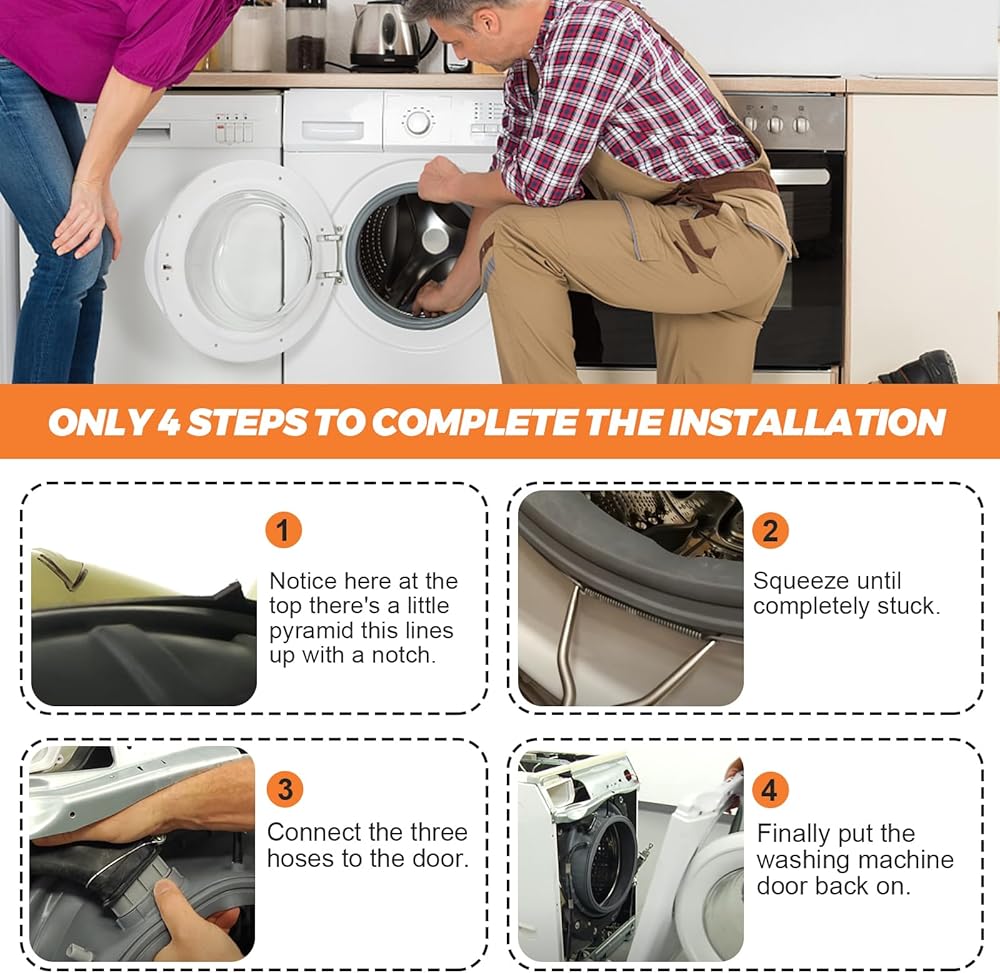 ONLY 4 STEPS TO COMPLETE THE INSTALLATION

1
Notice here at the top there's a little pyramid this lines up with a notch.

2
Squeeze until completely stuck.

3
Connect the three hoses to the door.

4
Finally put the washing machine door back on.