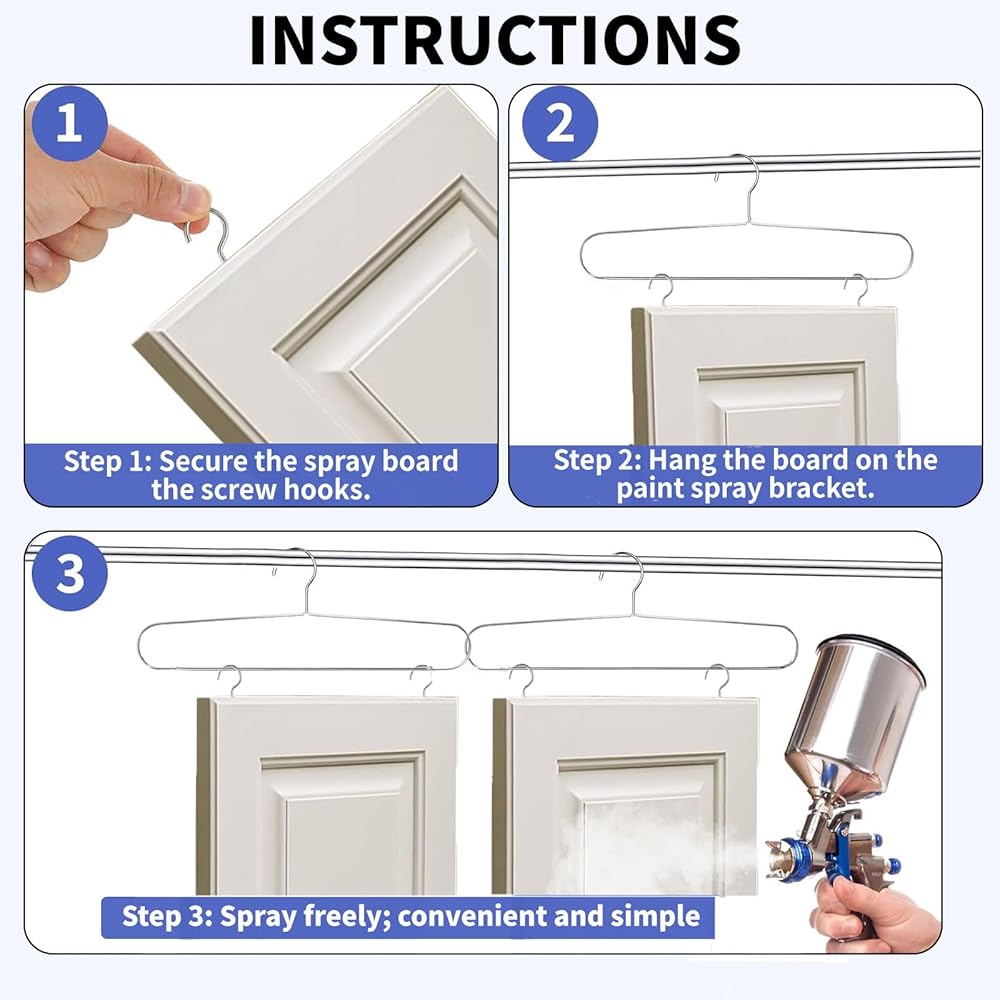 INSTRUCTIONS

1

Step 1: Secure the spray board the screw hooks.

2

Step 2: Hang the board on the paint spray bracket.

3

Step 3: Spray freely; convenient and simple