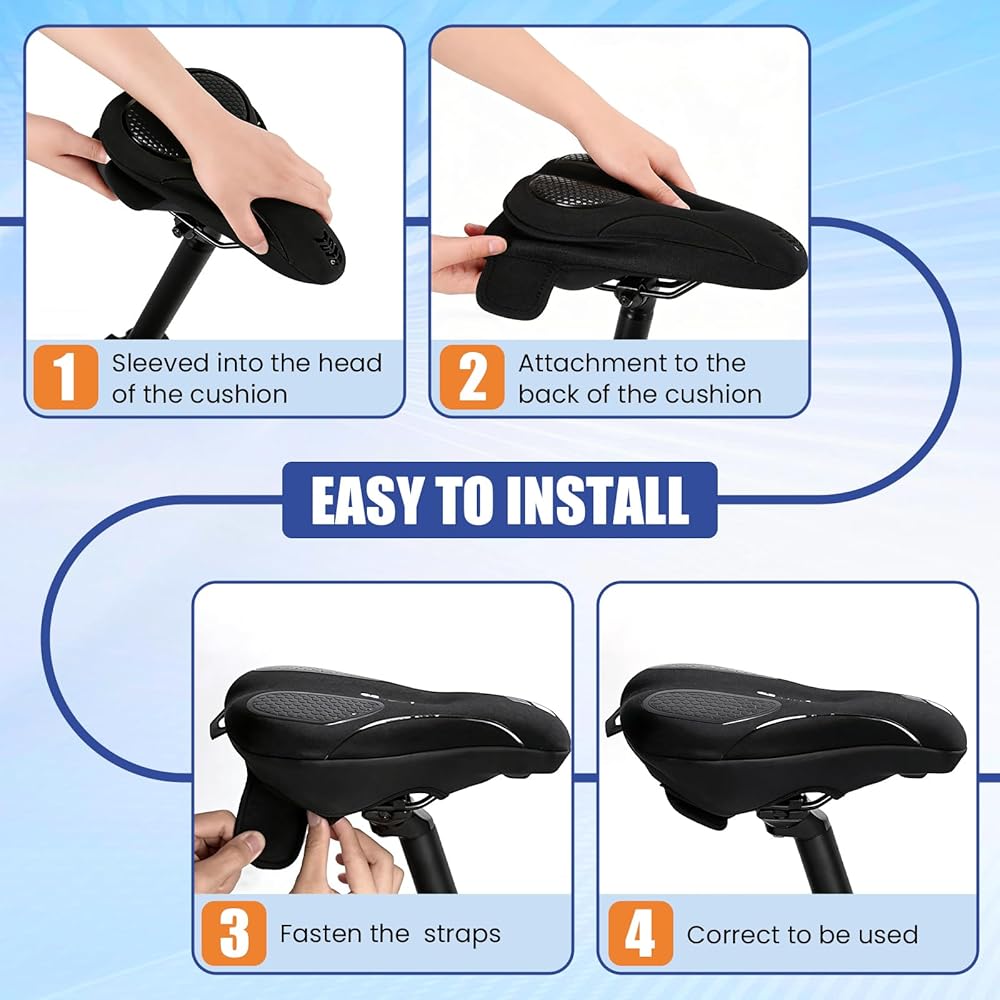 1 Sleeved into the head of the cushion

2 Attachment to the back of the cushion

EASY TO INSTALL

3 Fasten the  straps

4 Correct to be used