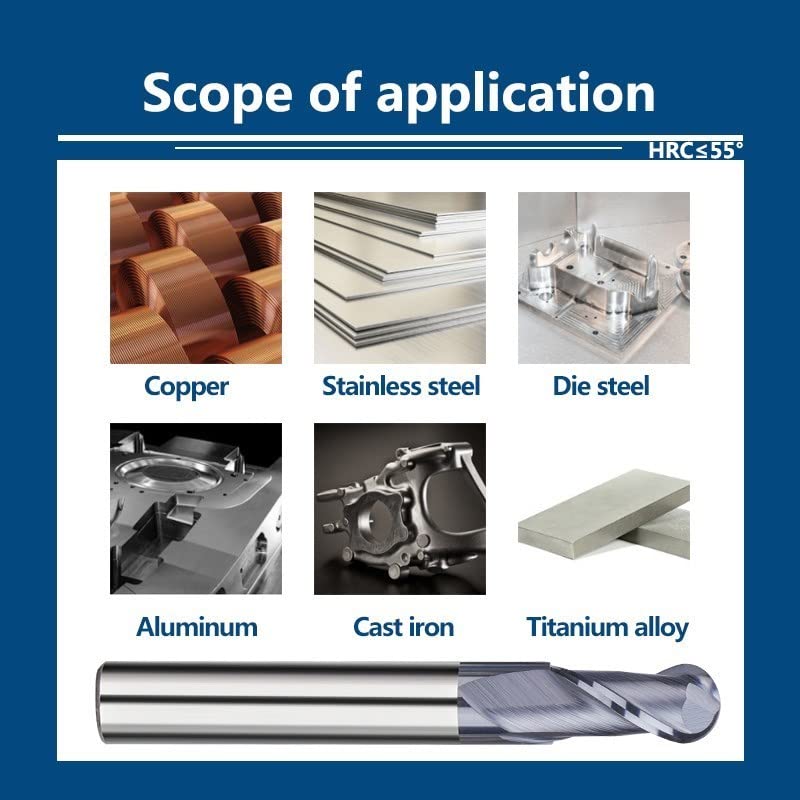 Scope of application

HRC≤55°

Copper

Stainless steel

Die steel

Aluminum

Cast iron

Titanium alloy