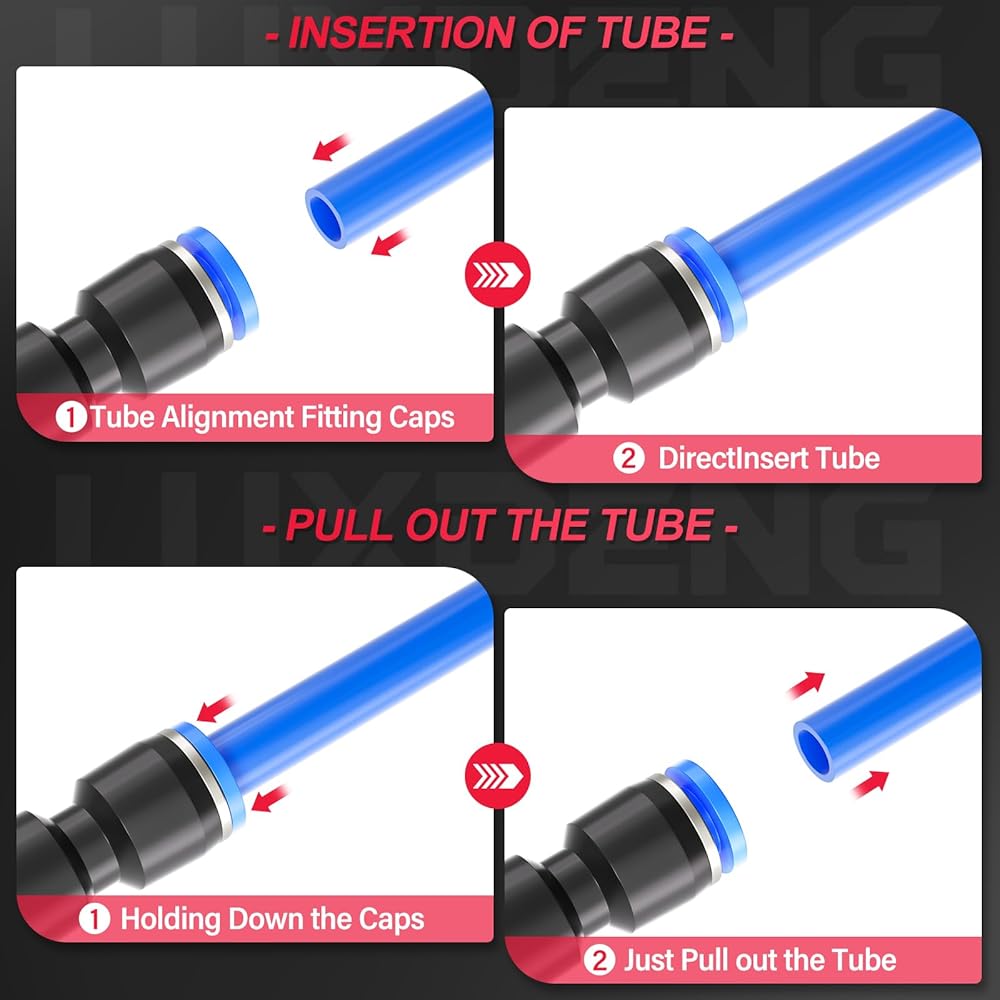 - INSERTION OF TUBE -

1 Tube Alignment Fitting Caps

2 DirectInsert Tube

- PULL OUT THE TUBE -

1 Holding Down the Caps

2 Just Pull out the Tube