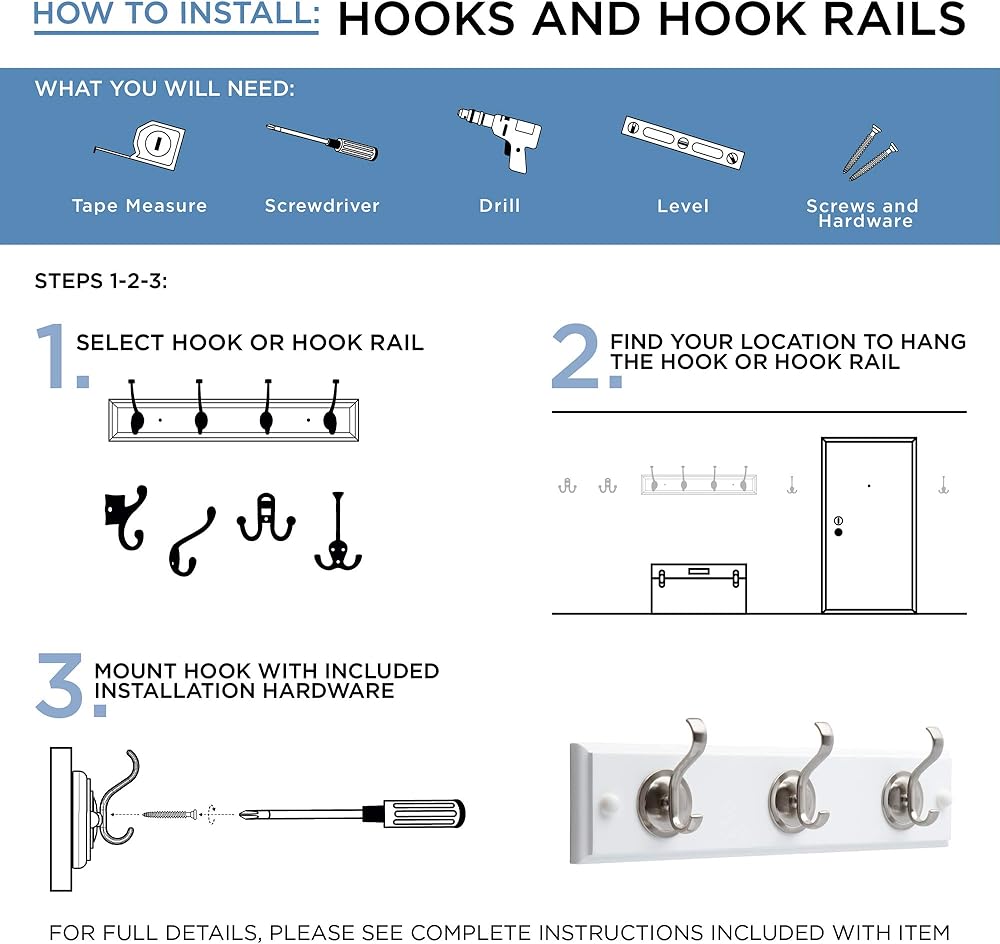 HOW TO INSTALL: HOOKS AND HOOK RAILS

WHAT YOU WILL NEED:

Tape Measure

Screwdriver

Drill

Level

Screws and Hardware

STEPS 1-2-3:

1. SELECT HOOK OR HOOK RAIL

2. FIND YOUR LOCATION TO HANG THE HOOK OR HOOK RAIL

3. MOUNT HOOK WITH INCLUDED INSTALLATION HARDWARE

FOR FULL DETAILS, PLEASE SEE COMPLETE INSTRUCTIONS INCLUDED WITH ITEM