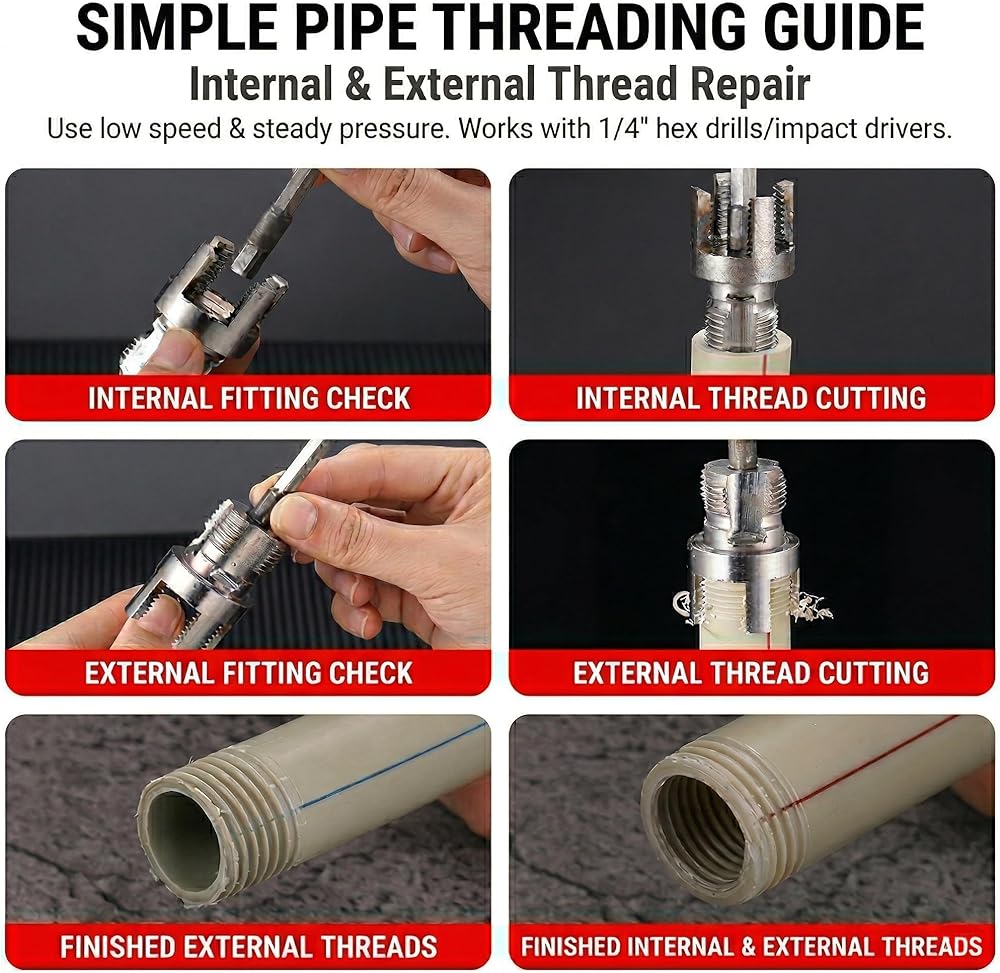 SIMPLE PIPE THREADING GUIDE
Internal & External Thread Repair
Use low speed & steady pressure. Works with 1/4" hex drills/impact drivers.

INTERNAL FITTING CHECK

INTERNAL THREAD CUTTING

EXTERNAL FITTING CHECK

EXTERNAL THREAD CUTTING

FINISHED EXTERNAL THREADS

FINISHED INTERNAL & EXTERNAL THREADS