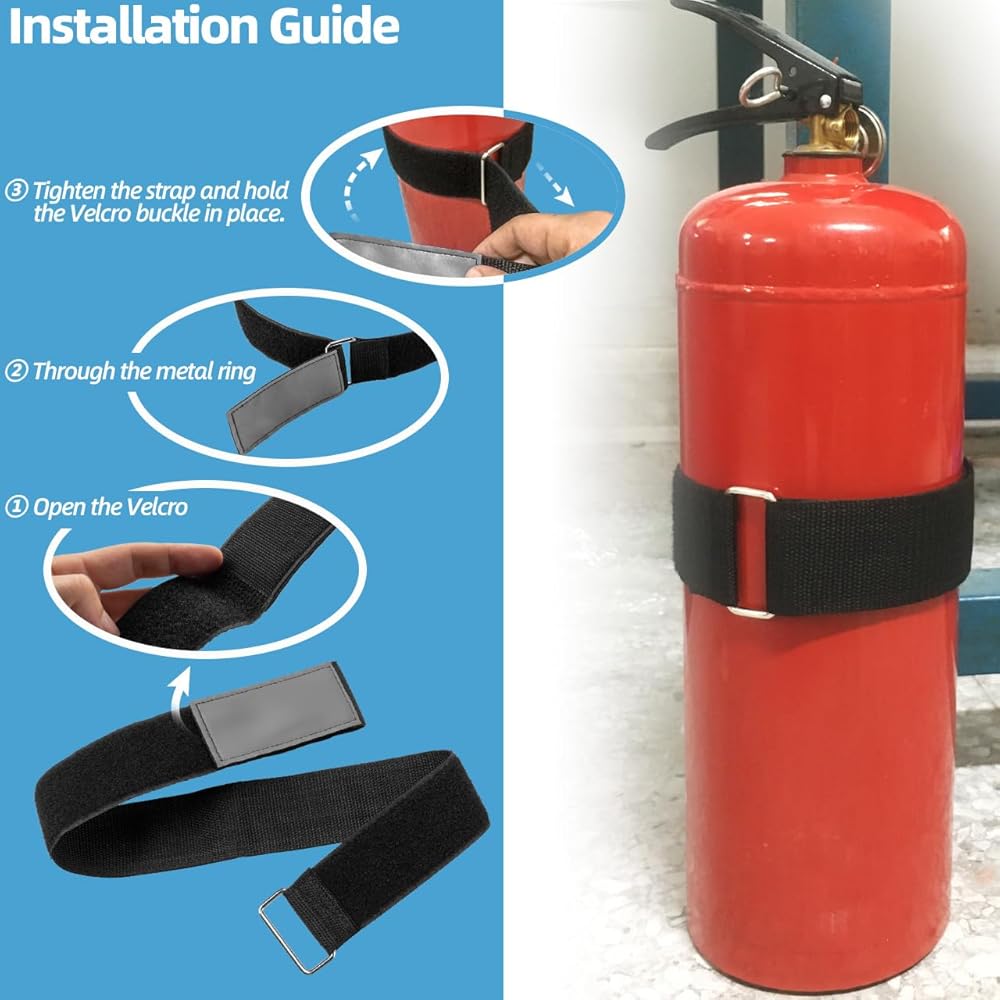 Installation Guide

③ Tighten the strap and hold the Velcro buckle in place.

② Through the metal ring

① Open the Velcro