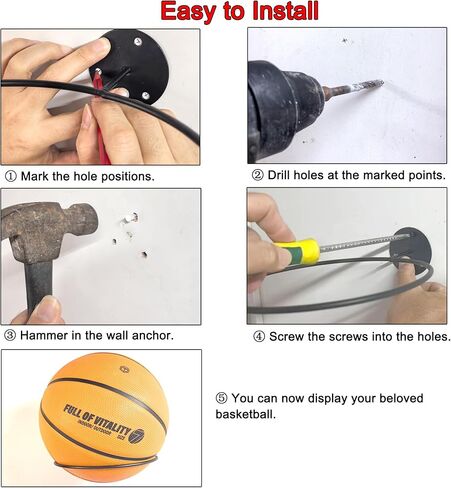 Easy to Install

① Mark the hole positions.

② Drill holes at the marked points.

③ Hammer in the wall anchor.

④ Screw the screws into the holes.

FULL OF VITALITY
INDOOR/OUTDOOR SIZE 7

⑤ You can now display your beloved basketball.