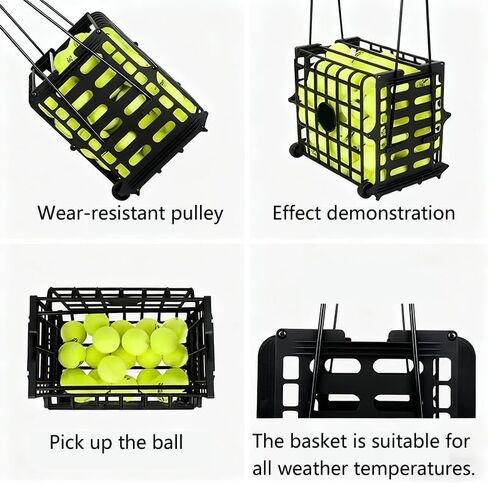 Wear-resistant pulley

Effect demonstration

Pick up the ball

The basket is suitable for all weather temperatures.