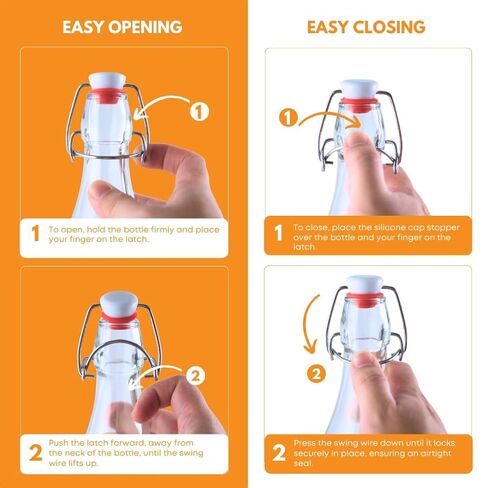 EASY OPENING

1

1 To open, hold the bottle firmly and place your finger on the latch.

2

2 Push the latch forward, away from the neck of the bottle, until the swing wire lifts up.

EASY CLOSING

1

1 To close, place the silicone cap stopper over the bottle and your finger on the latch.

2

2 Press the swing wire down until it locks securely in place, ensuring an airtight seal.