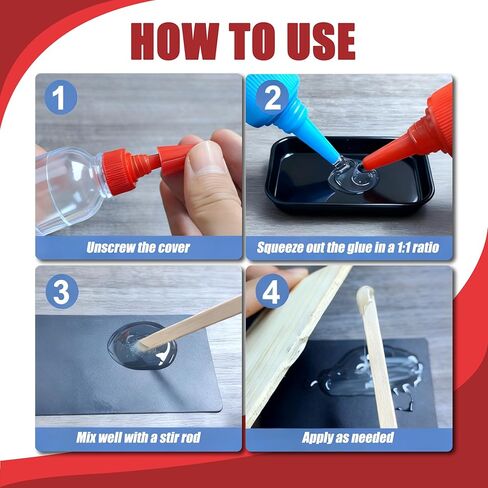 HOW TO USE

1

Unscrew the cover

2

Squeeze out the glue in a 1:1 ratio

3

Mix well with a stir rod

4

Apply as needed