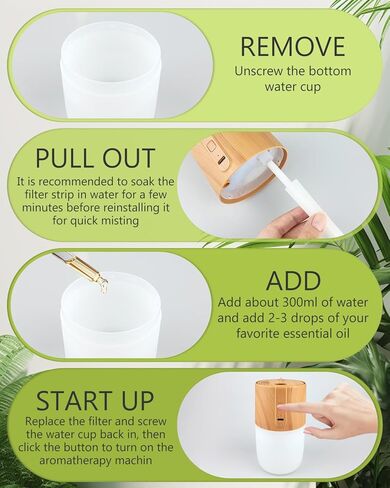 REMOVE
Unscrew the bottom water cup

PULL OUT
It is recommended to soak the filter strip in water for a few minutes before reinstalling it for quick misting

ADD
Add about 300ml of water and add 2-3 drops of your favorite essential oil

START UP
Replace the filter and screw the water cup back in, then click the button to turn on the aromatherapy machin