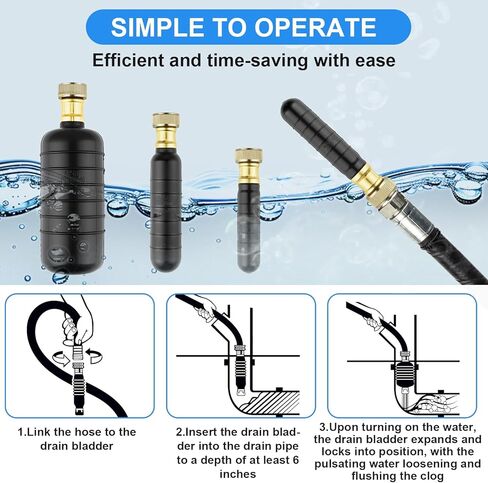 SIMPLE TO OPERATE

Efficient and time-saving with ease

1.Link the hose to the drain bladder

2.Insert the drain bladder into the drain pipe to a depth of at least 6 inches

3.Upon turning on the water, the drain bladder expands and locks into position, with the pulsating water loosening and flushing the clog