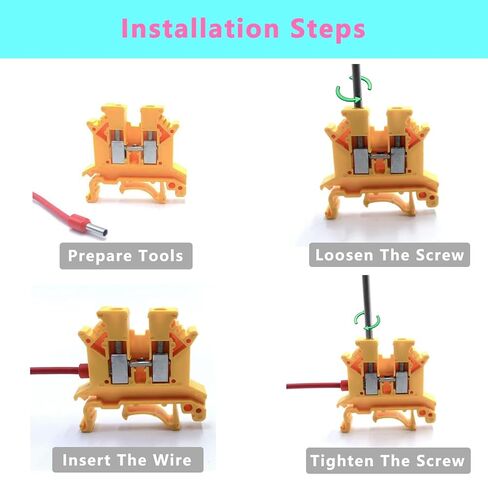 Installation Steps

Prepare Tools

Loosen The Screw

Insert The Wire

Tighten The Screw