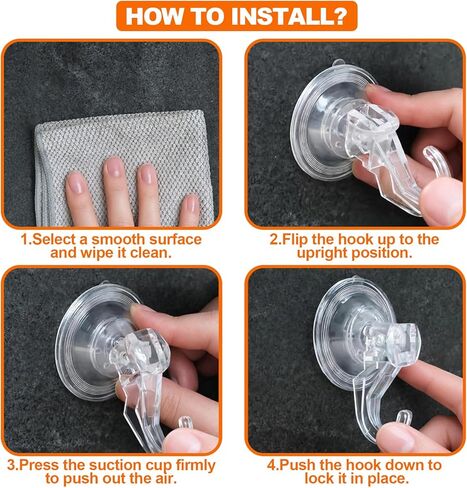 HOW TO INSTALL?

1.Select a smooth surface and wipe it clean.

2.Flip the hook up to the upright position.

3.Press the suction cup firmly to push out the air.

4.Push the hook down to lock it in place.