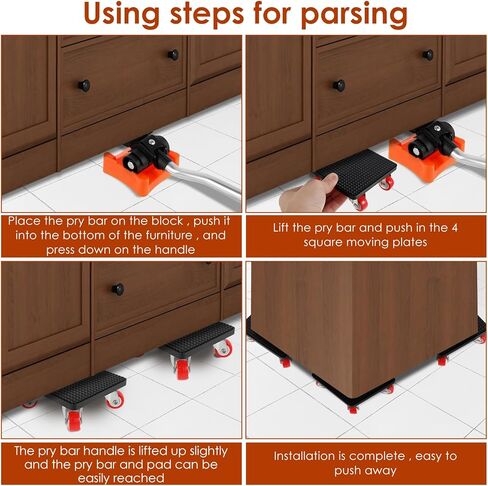 Using steps for parsing

Place the pry bar on the block , push it into the bottom of the furniture , and press down on the handle

Lift the pry bar and push in the 4 square moving plates

The pry bar handle is lifted up slightly and the pry bar and pad can be easily reached

Installation is complete , easy to push away