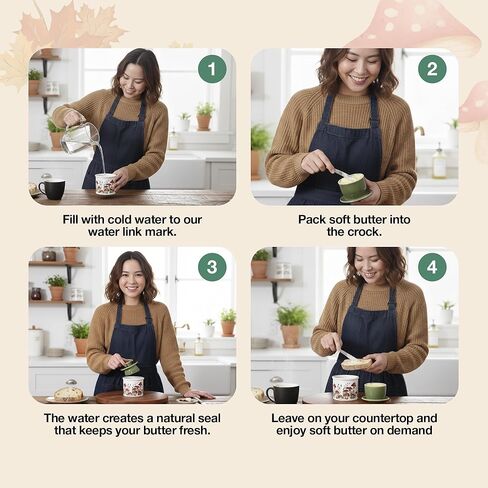 1

Fill with cold water to our water link mark.

2

Pack soft butter into the crock.

3

The water creates a natural seal that keeps your butter fresh.

4

Leave on your countertop and enjoy soft butter on demand