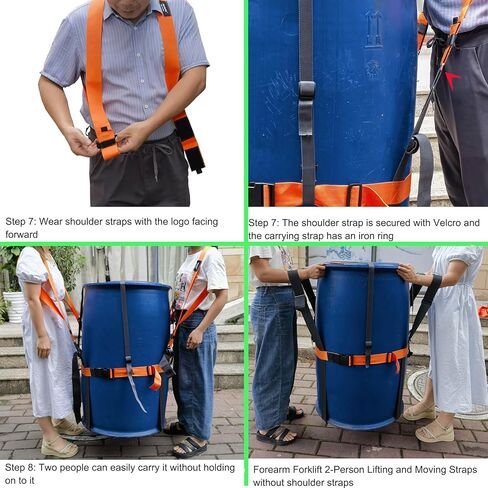 Step 7: Wear shoulder straps with the logo facing forward

Step 7: The shoulder strap is secured with Velcro and the carrying strap has an iron ring

Step 8: Two people can easily carry it without holding on to it

Forearm Forklift 2-Person Lifting and Moving Straps without shoulder straps