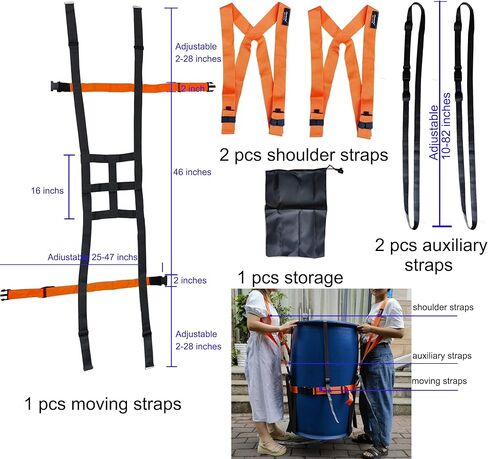 Adjustable 2-28 inches

2 inch

46 inches

16 inchs

Adiustable 25-47 inchs

2 inches

Adjustable 2-28 inches

1 pcs moving straps

2 pcs shoulder straps

1 pcs storage

Adjustable 10-82 inches

2 pcs auxiliary straps

shoulder straps

auxiliary straps

moving straps