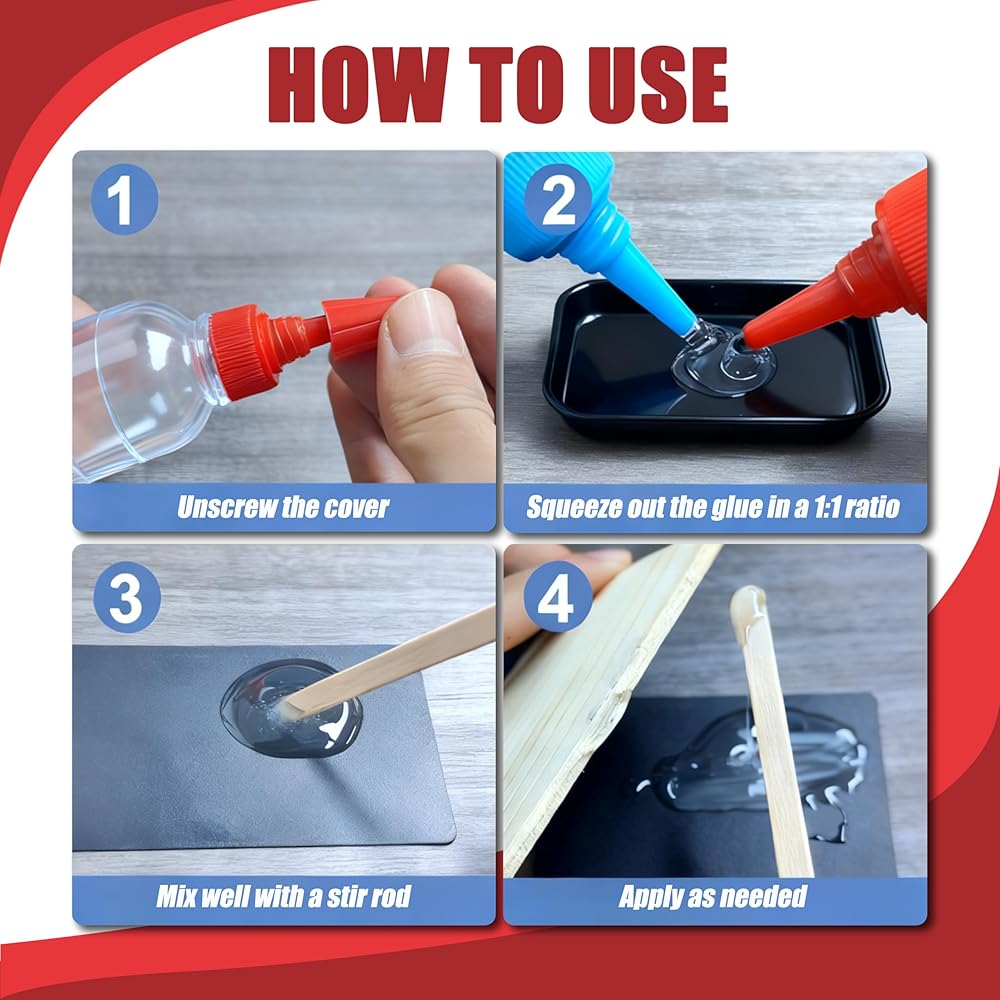 HOW TO USE

1

Unscrew the cover

2

Squeeze out the glue in a 1:1 ratio

3

Mix well with a stir rod

4

Apply as needed