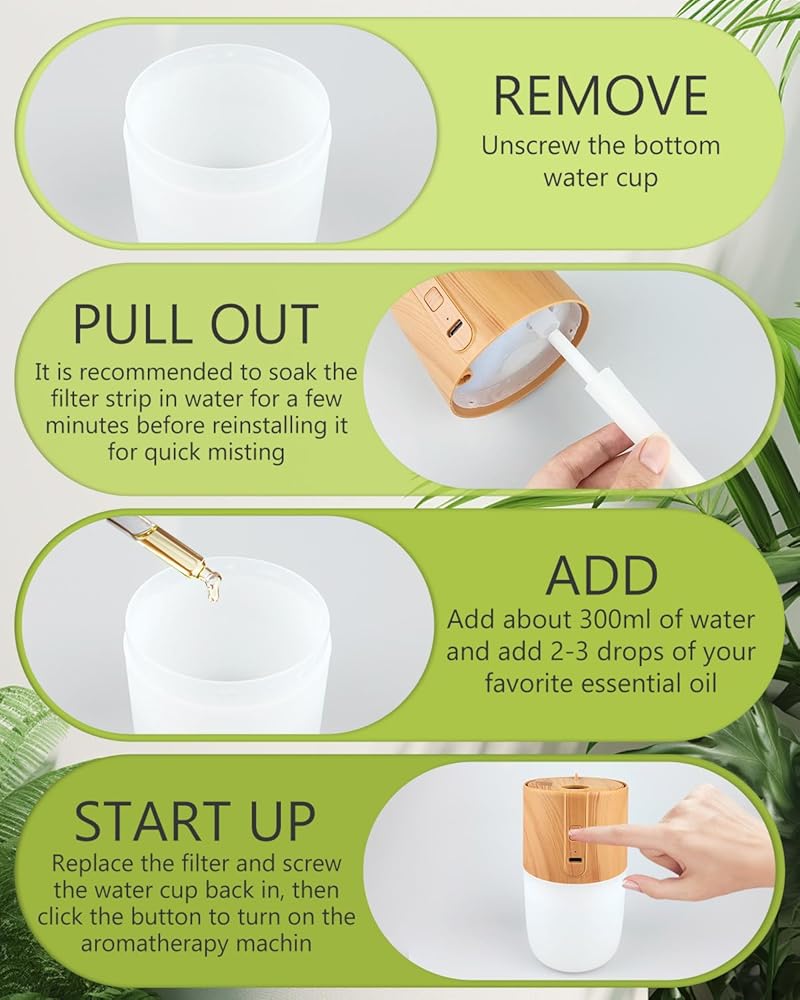 REMOVE
Unscrew the bottom water cup

PULL OUT
It is recommended to soak the filter strip in water for a few minutes before reinstalling it for quick misting

ADD
Add about 300ml of water and add 2-3 drops of your favorite essential oil

START UP
Replace the filter and screw the water cup back in, then click the button to turn on the aromatherapy machin