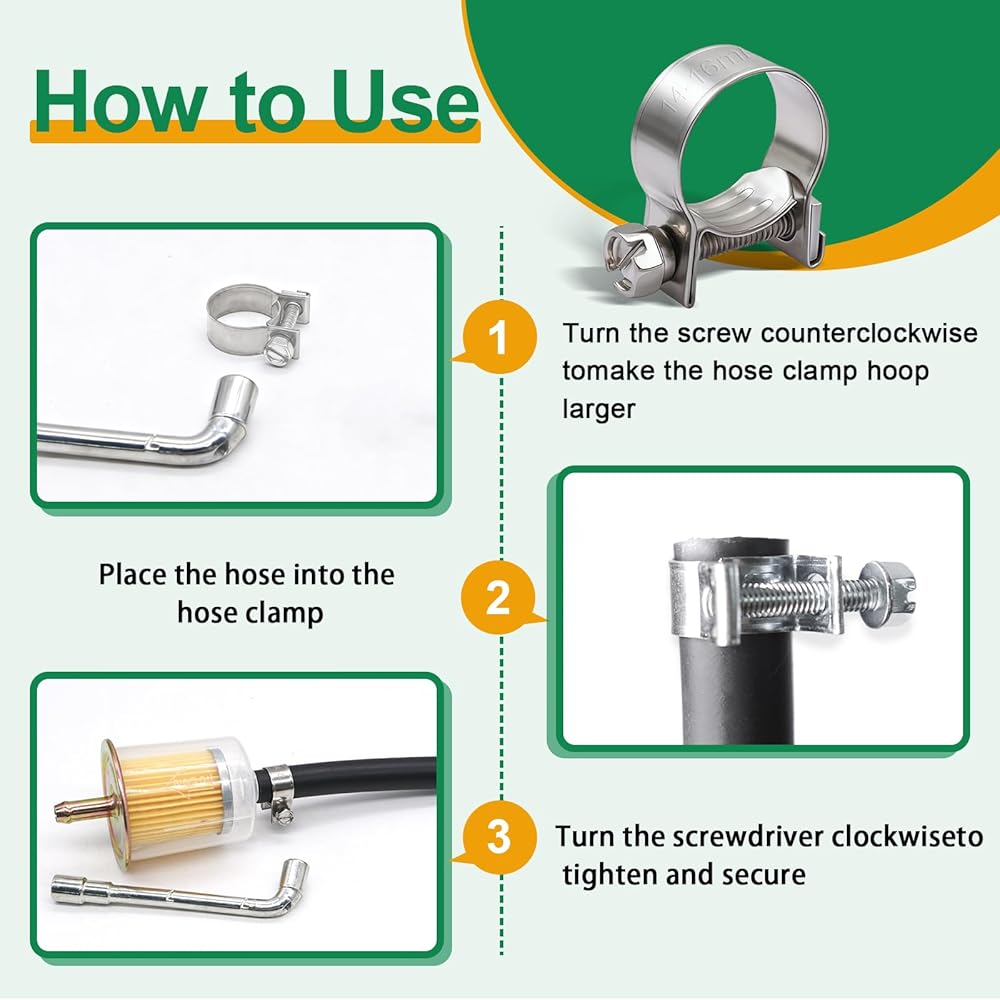 How to Use

14-16mm

1

Turn the screw counterclockwise tomake the hose clamp hoop larger

Place the hose into the hose clamp

2

3

Turn the screwdriver clockwiseto tighten and secure