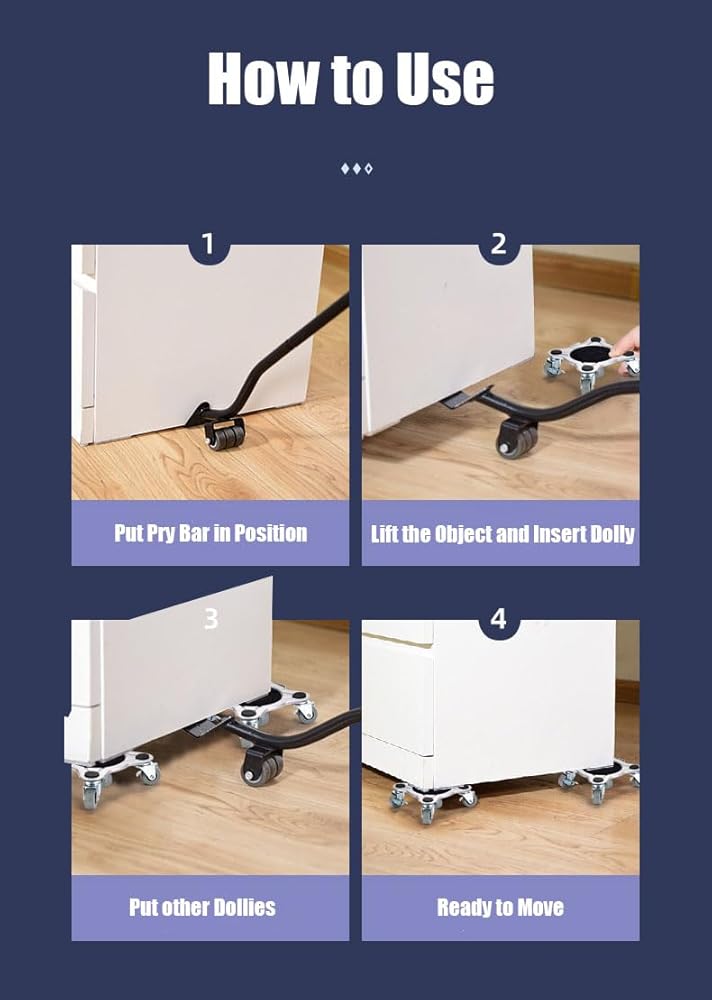 How to Use

1

Put Pry Bar in Position

2

Lift the Object and Insert Dolly

3

Put other Dollies

4

Ready to Move