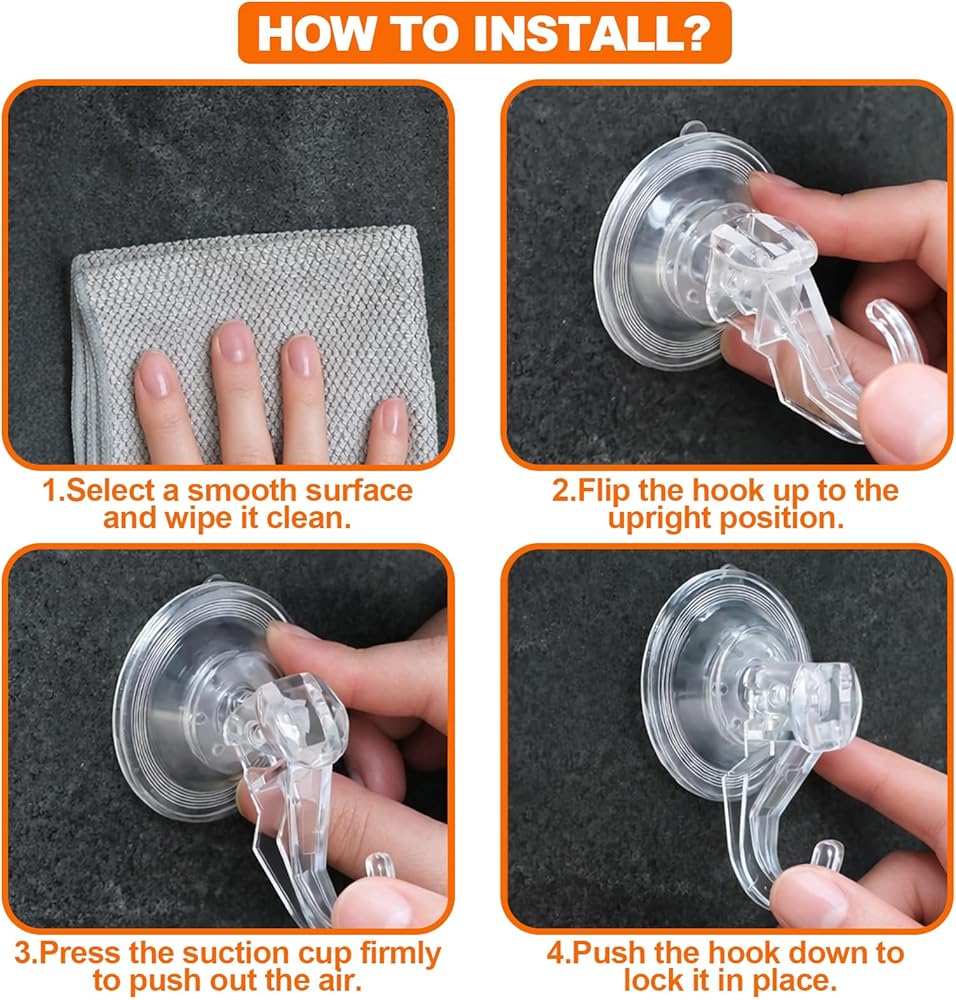 HOW TO INSTALL?

1.Select a smooth surface and wipe it clean.

2.Flip the hook up to the upright position.

3.Press the suction cup firmly to push out the air.

4.Push the hook down to lock it in place.