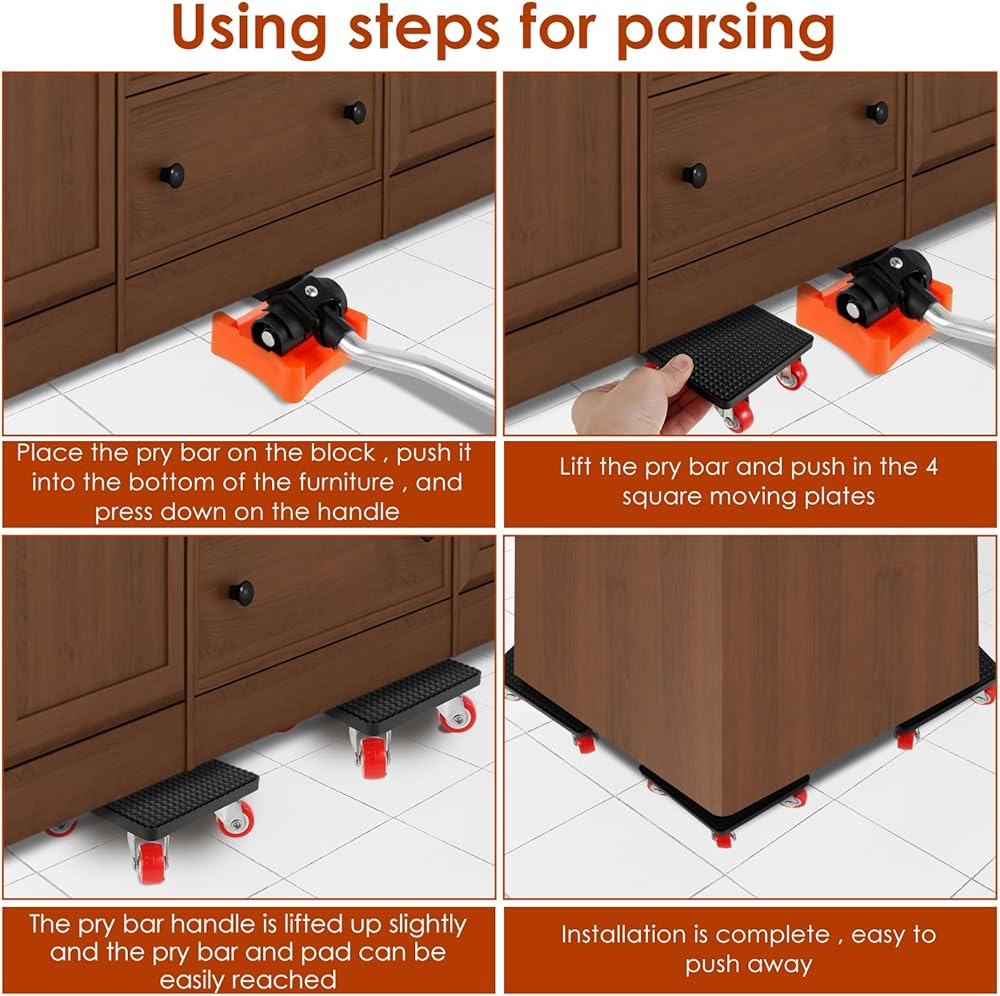 Using steps for parsing

Place the pry bar on the block , push it into the bottom of the furniture , and press down on the handle

Lift the pry bar and push in the 4 square moving plates

The pry bar handle is lifted up slightly and the pry bar and pad can be easily reached

Installation is complete , easy to push away