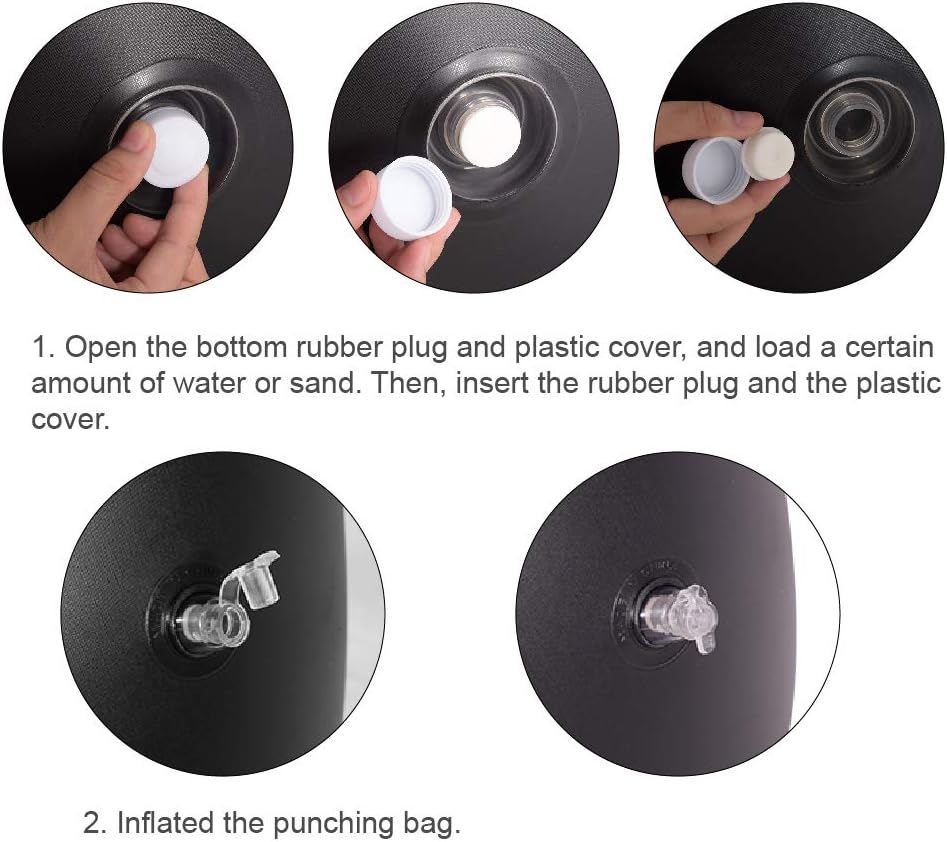 1. Open the bottom rubber plug and plastic cover, and load a certain amount of water or sand. Then, insert the rubber plug and the plastic cover.

2. Inflated the punching bag.