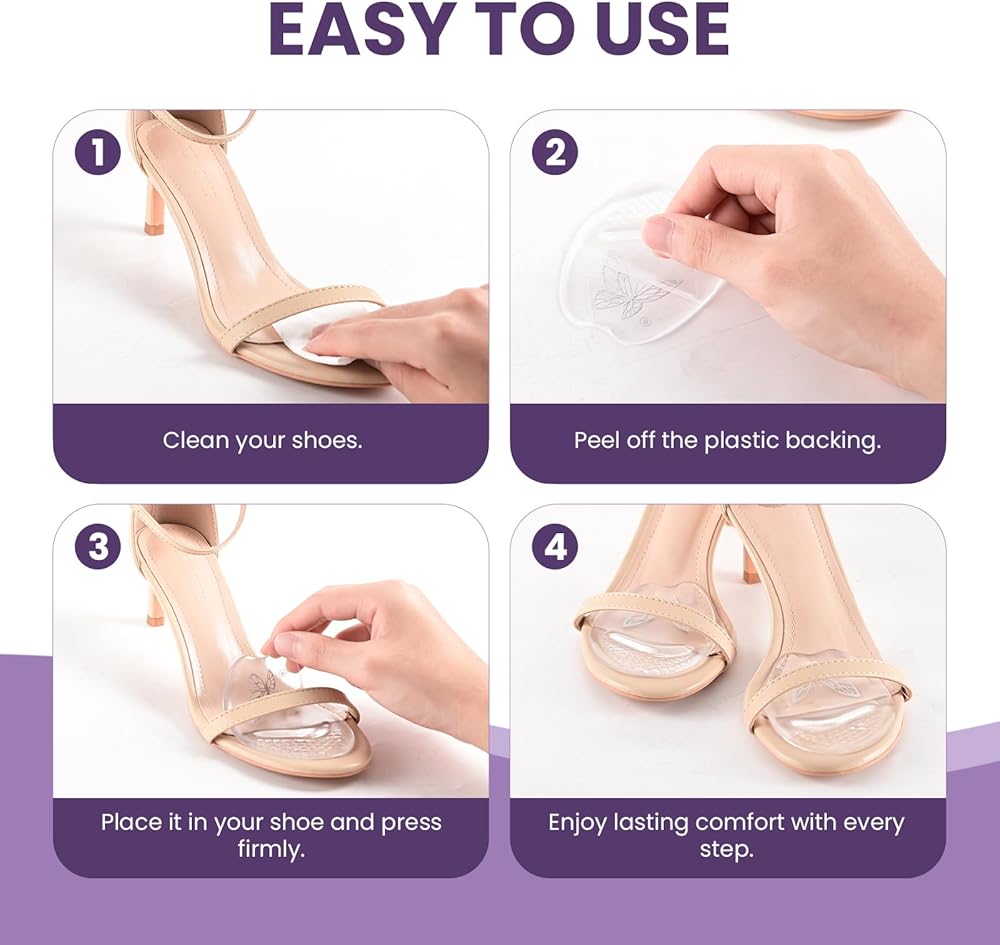 EASY TO USE

1

Clean your shoes.

2

Peel off the plastic backing.

3

Place it in your shoe and press firmly.

4

Enjoy lasting comfort with every step.